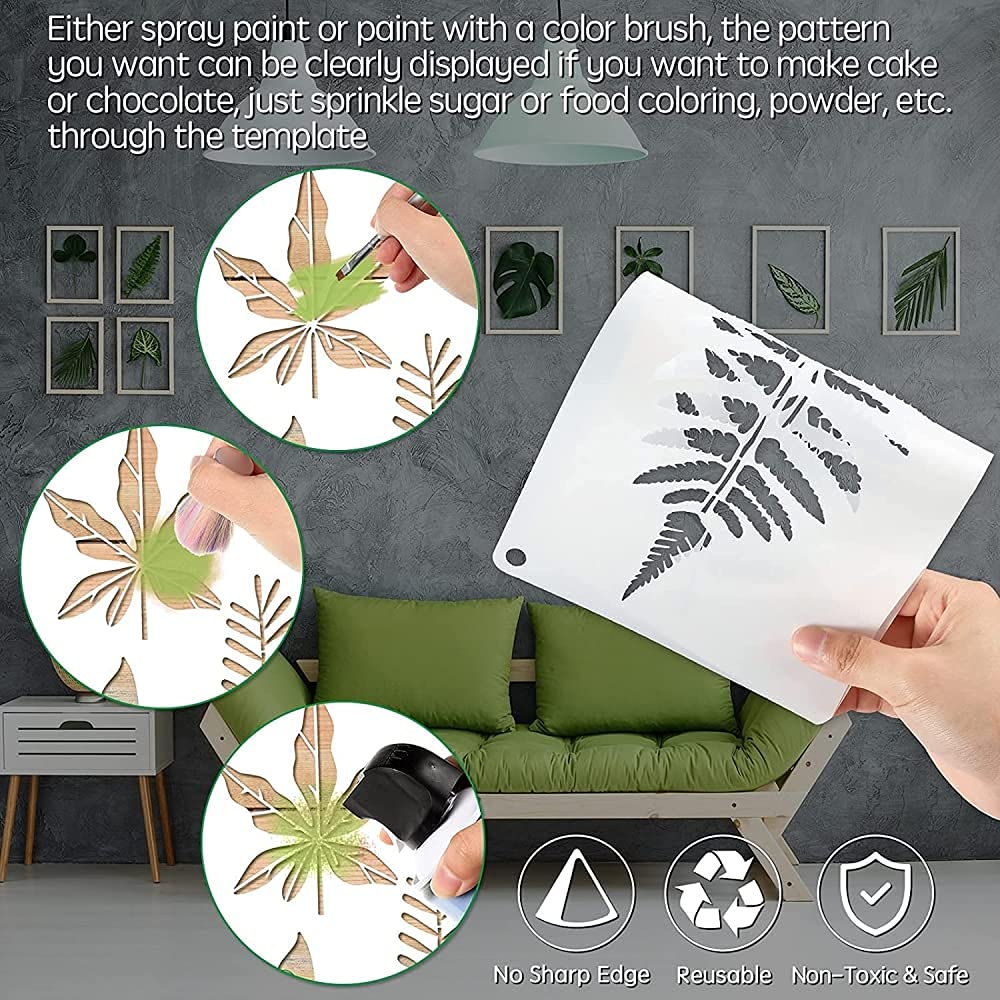 Either spray paint or paint with a color brush, the pattern you want can be clearly displayed if you want to make cake or chocolate, just sprinkle sugar or food coloring, powder, etc. through the template

No Sharp Edge
Reusable
Non-Toxic & Safe